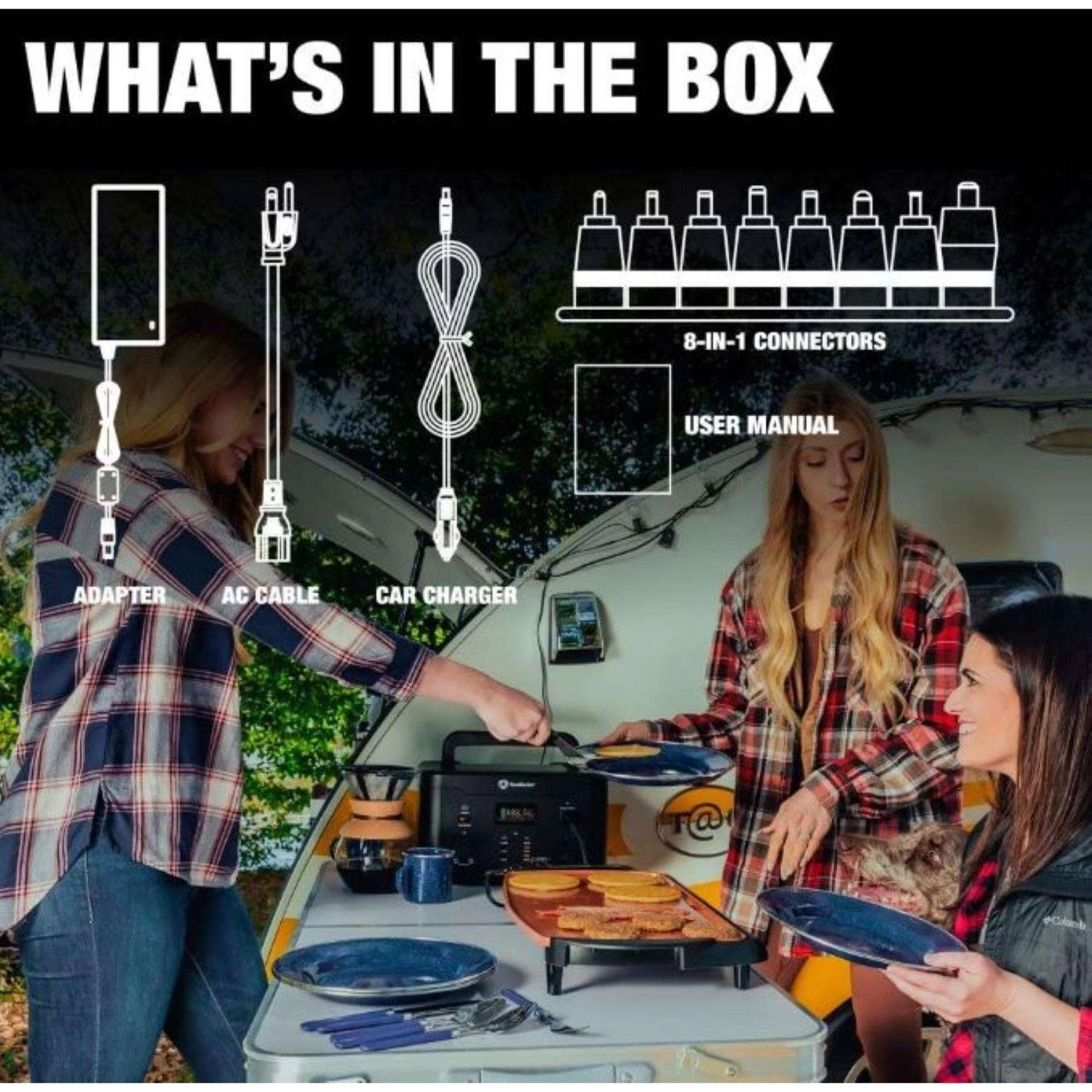 WHAT'S IN THE BOX

8-IN-1 CONNECTORS

USER MANUAL

ADAPTER

AC CABLE

CAR CHARGER

T@

Columbia